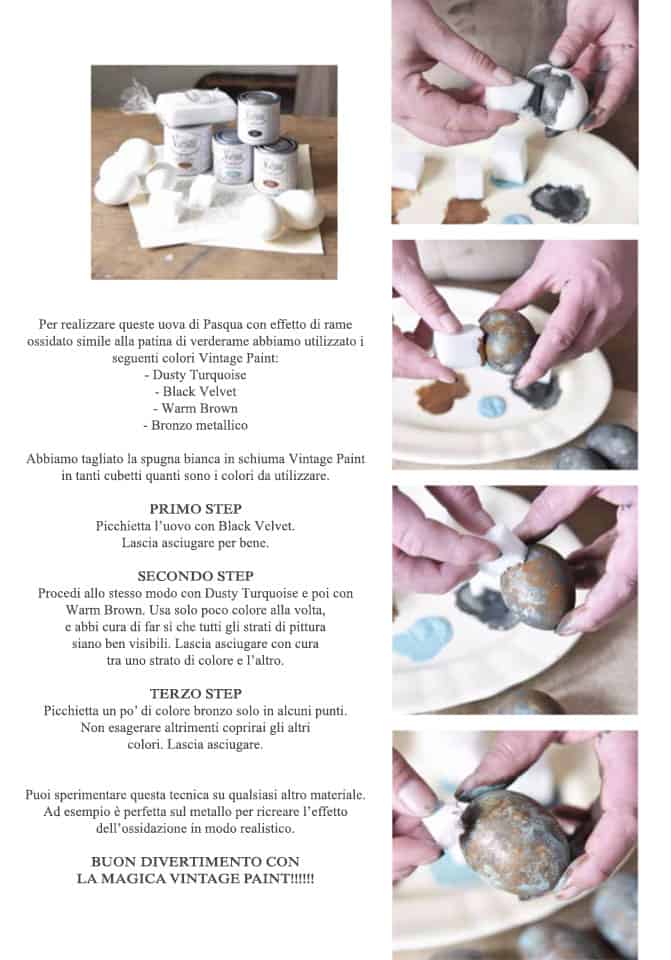 Per realizzare queste uova di Pasqua con effetto di rame ossidato simile alla patina di verderame abbiamo utilizzato i seguenti colori Vintage Paint:
- Dusty Turquoise
- Black Velvet
- Warm Brown
- Bronzo metallico

Abbiamo tagliato la spugna bianca in schiuma Vintage Paint in tanti cubetti quanti sono i colori da utilizzare.

PRIMO STEP
Picchietta l'uovo con Black Velvet.
Lascia asciugare per bene.

SECONDO STEP
Procedi allo stesso modo con Dusty Turquoise e poi con Warm Brown. Usa solo poco colore alla volta, e abbi cura di far sì che tutti gli strati di pittura siano ben visibili. Lascia asciugare con cura tra uno strato di colore e l'altro.

TERZO STEP
Picchietta un po' di colore bronzo solo in alcuni punti. Non esagerare altrimenti coprirai gli altri colori. Lascia asciugare.

Puoi sperimentare questa tecnica su qualsiasi altro materiale. Ad esempio è perfetta sul metallo per ricreare l'effetto dell'ossidazione in modo realistico.

BUON DIVERTIMENTO CON
LA MAGICA VINTAGE PAINT!!!!!!